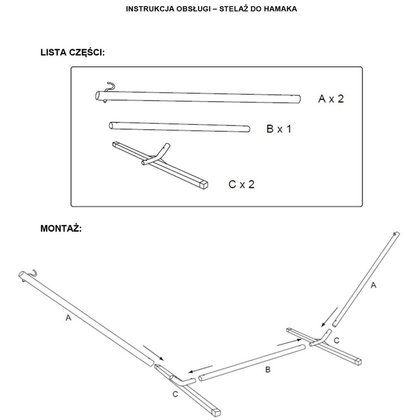 INSTRUKCJA OBSŁUGI – STELAŻ DO HAMAKA

LISTA CZĘŚCI:

A x 2

B x 1

C x 2

MONTAŻ:

A

A

C

B

C