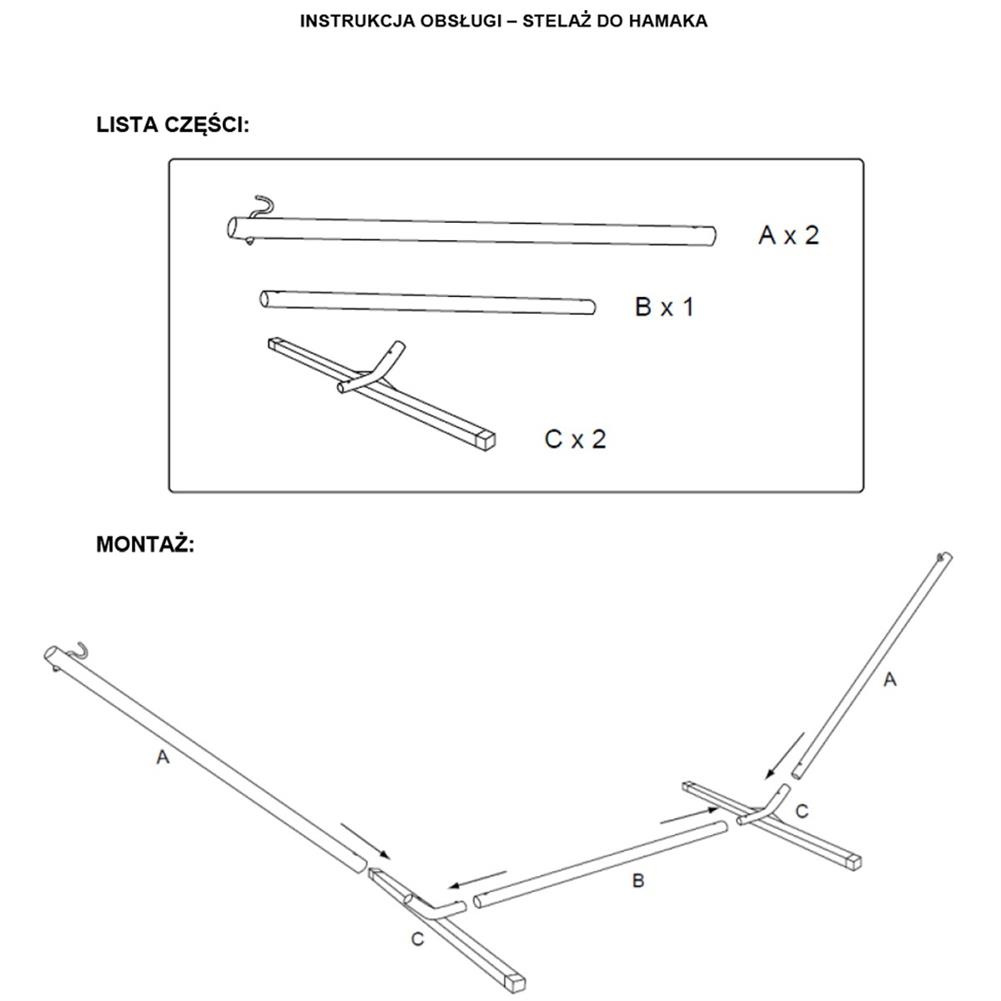 INSTRUKCJA OBSŁUGI – STELAŻ DO HAMAKA

LISTA CZĘŚCI:

A x 2

B x 1

C x 2

MONTAŻ:

A

A

C

B

C